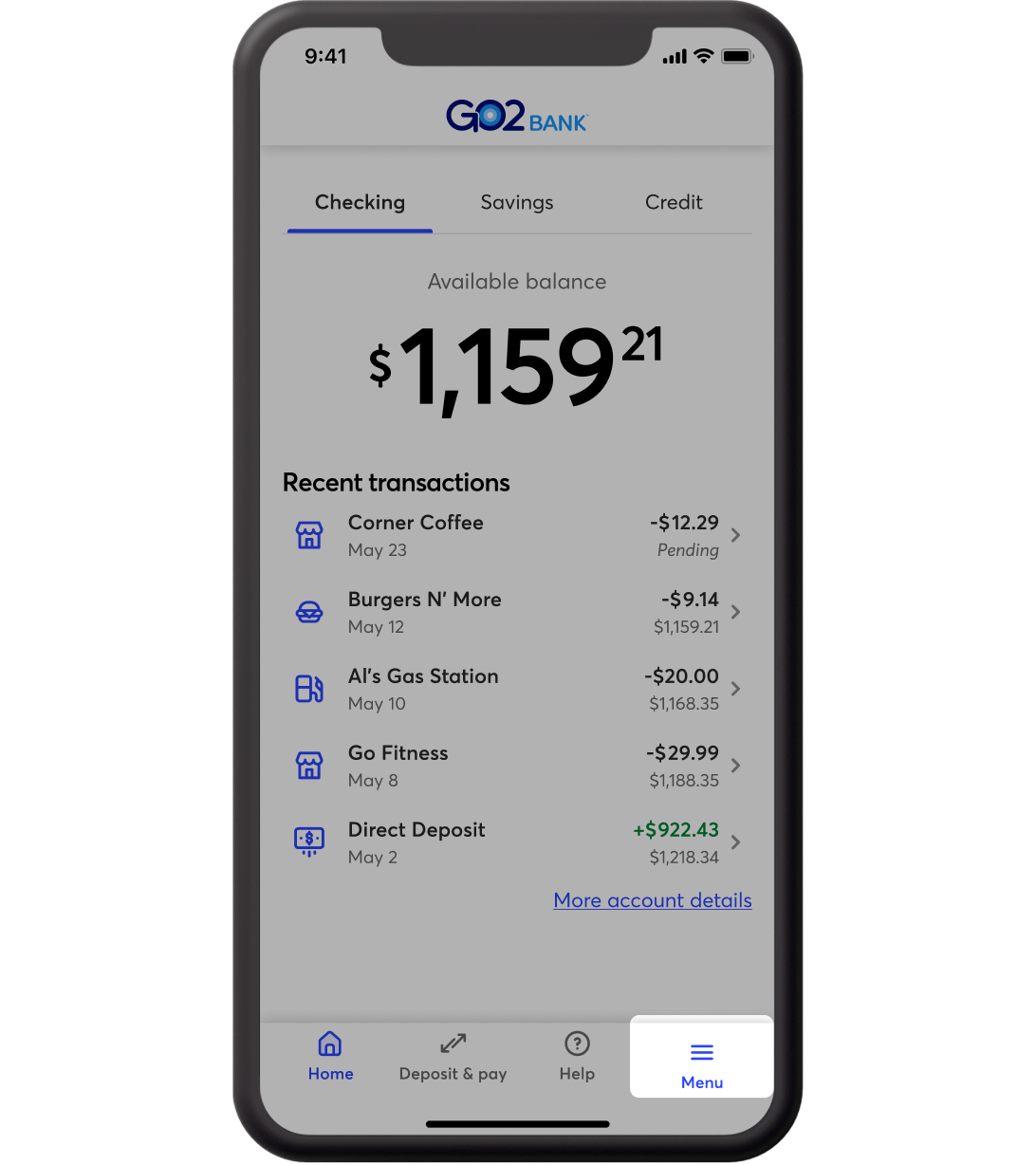 9:41

GO2 BANK

Checking Savings Credit

Available balance

$1,159 21

Recent transactions

Corner Coffee
May 23
-$12.29
Pending

Burgers N' More
May 12
-$9.14
$1,159.21

Al's Gas Station
May 10
-$20.00
$1,168.35

Go Fitness
May 8
-$29.99
$1,188.35

Direct Deposit
May 2
+$922.43
$1,218.34

More account details

Home Deposit & pay Help Menu